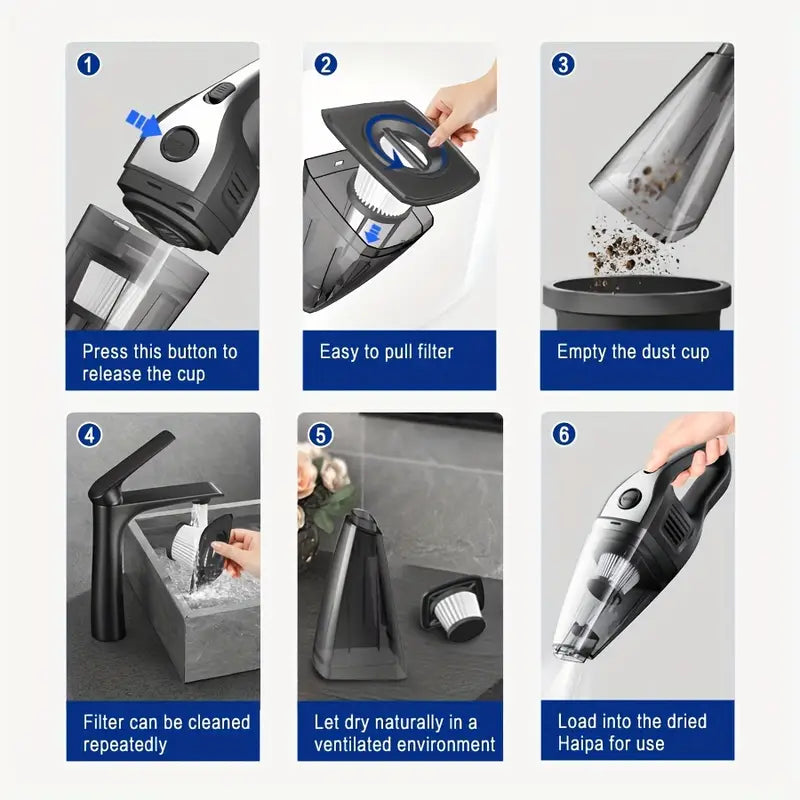 1
Press this button to release the cup

2
Easy to pull filter

3
Empty the dust cup

4
Filter can be cleaned repeatedly

5
Let dry naturally in a ventilated environment

6
Load into the dried Haipa for use